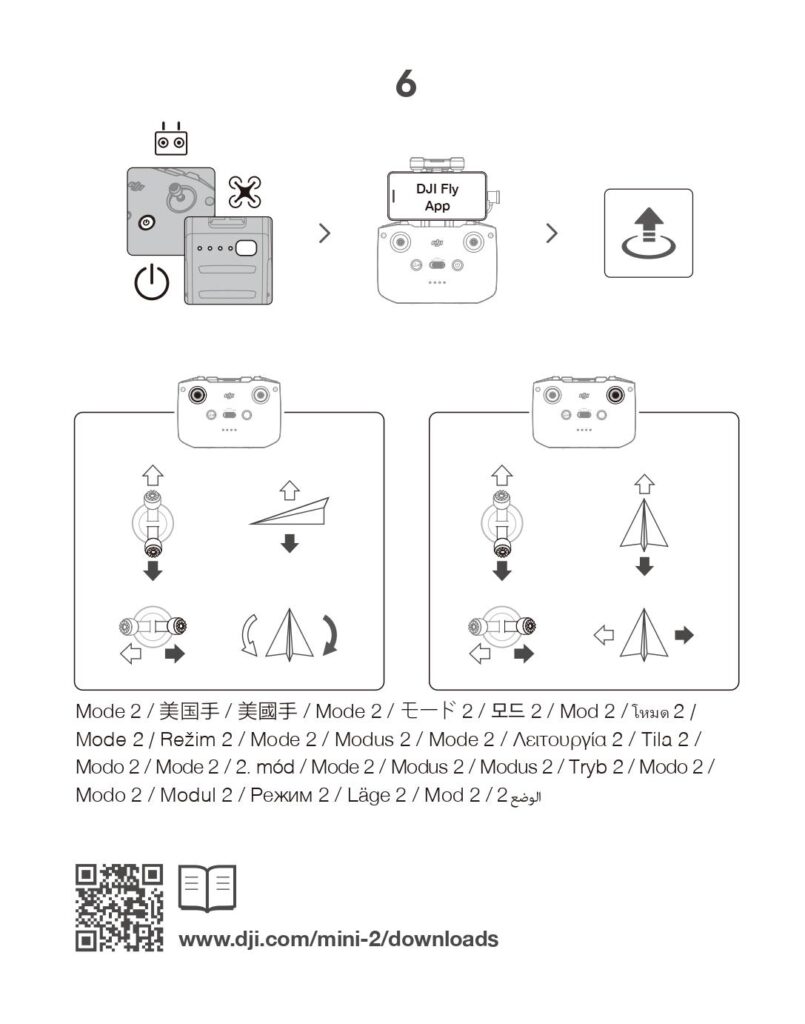 6

DJI Fly App

Mode 2 / 美国手 / 美國手 / Mode 2 / モード 2 / 모드 2 / Mod 2 / โหมด 2 / Mode 2 / Režim 2 / Mode 2 / Modus 2 / Mode 2 / Λειτουργία 2 / Tila 2 / Modo 2 / Mode 2 / 2. mód / Mode 2 / Modus 2 / Modus 2 / Tryb 2 / Modo 2 / Modo 2 / Modul 2 / Режим 2 / Läge 2 / Mod 2 / الوضع 2

www.dji.com/mini-2/downloads