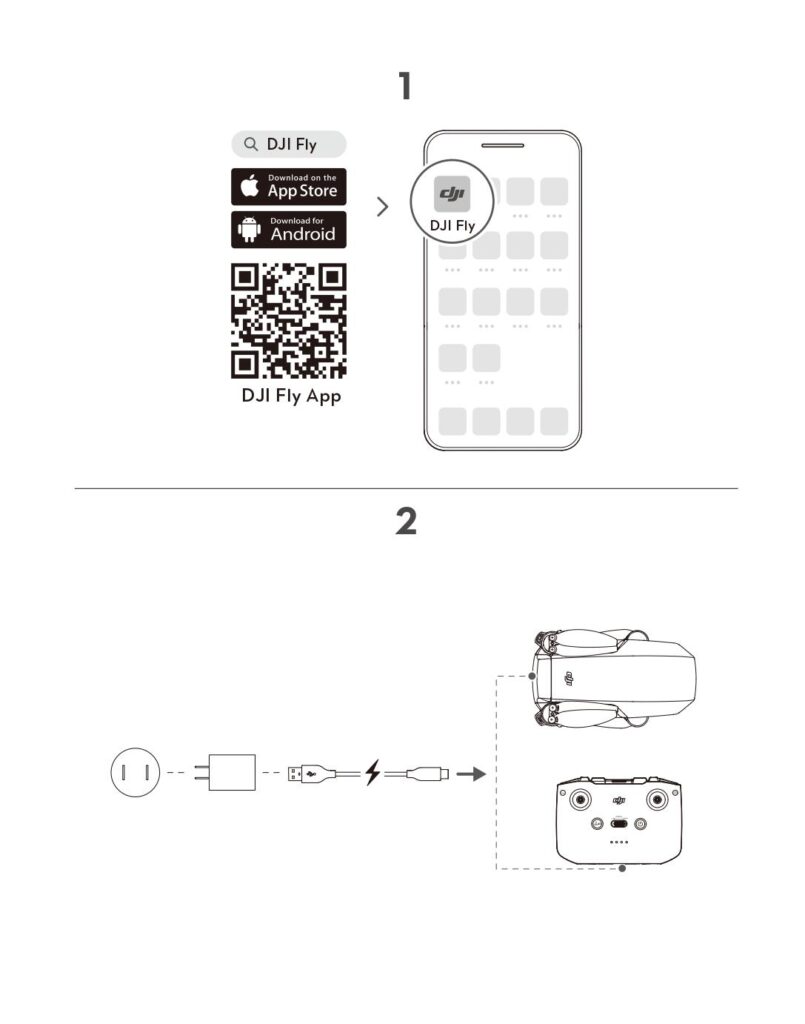 1

DJI Fly

Download on the App Store

Download for Android

DJI Fly App

dji

DJI Fly

2

dji

dji